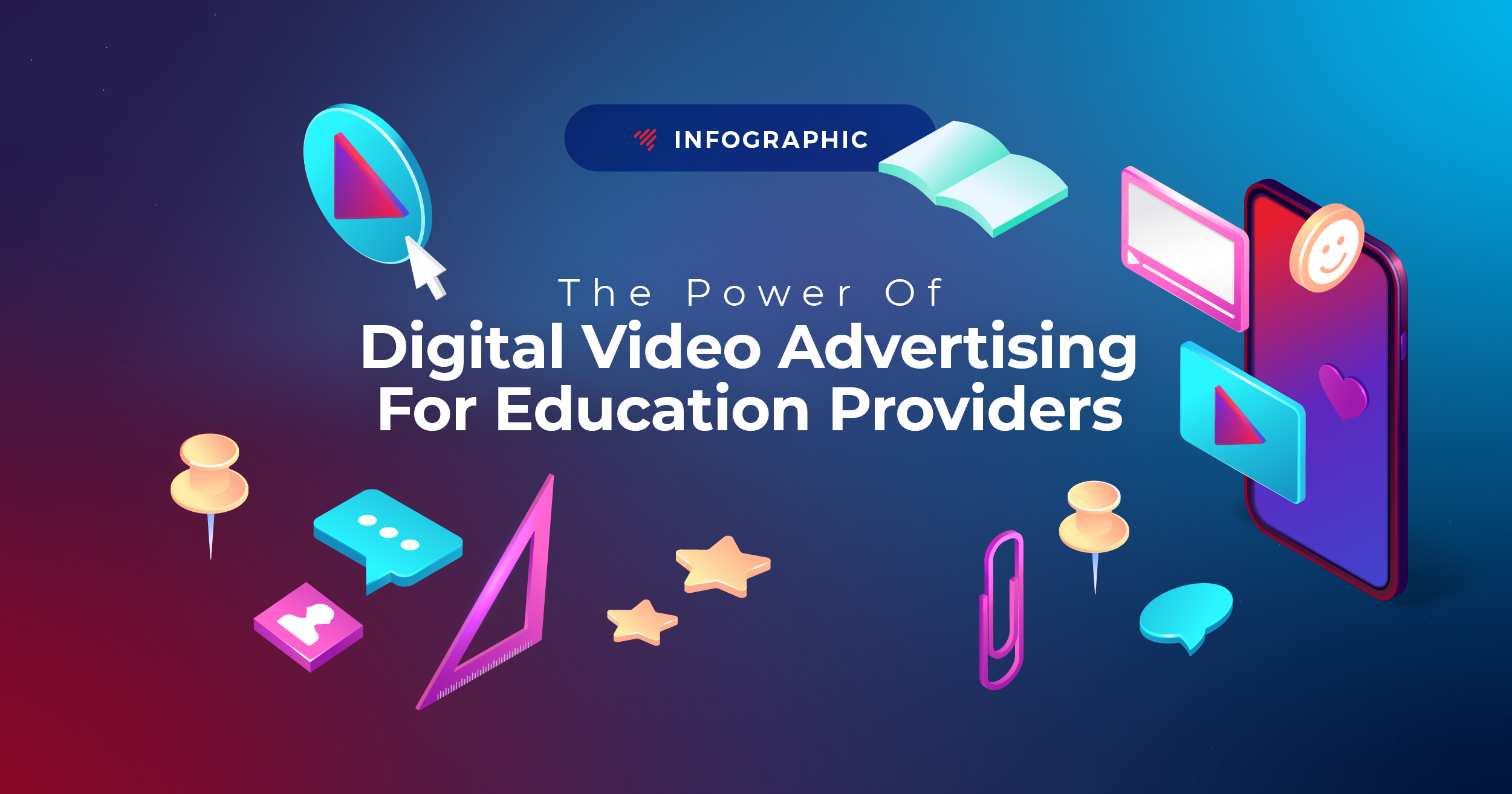 INFOGRAPHIC

The Power Of
Digital Video Advertising
For Education Providers